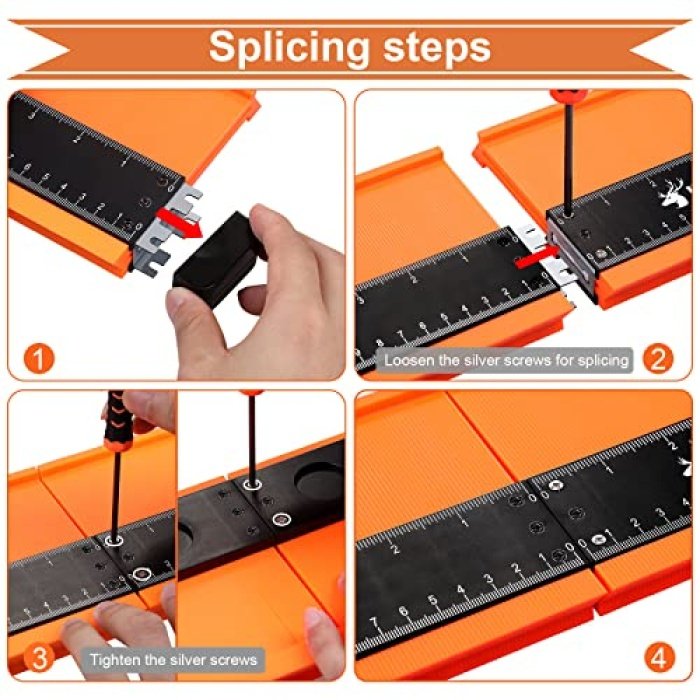 Splicing steps

1

Loosen the silver screws for splicing

2

3

Tighten the silver screws

4